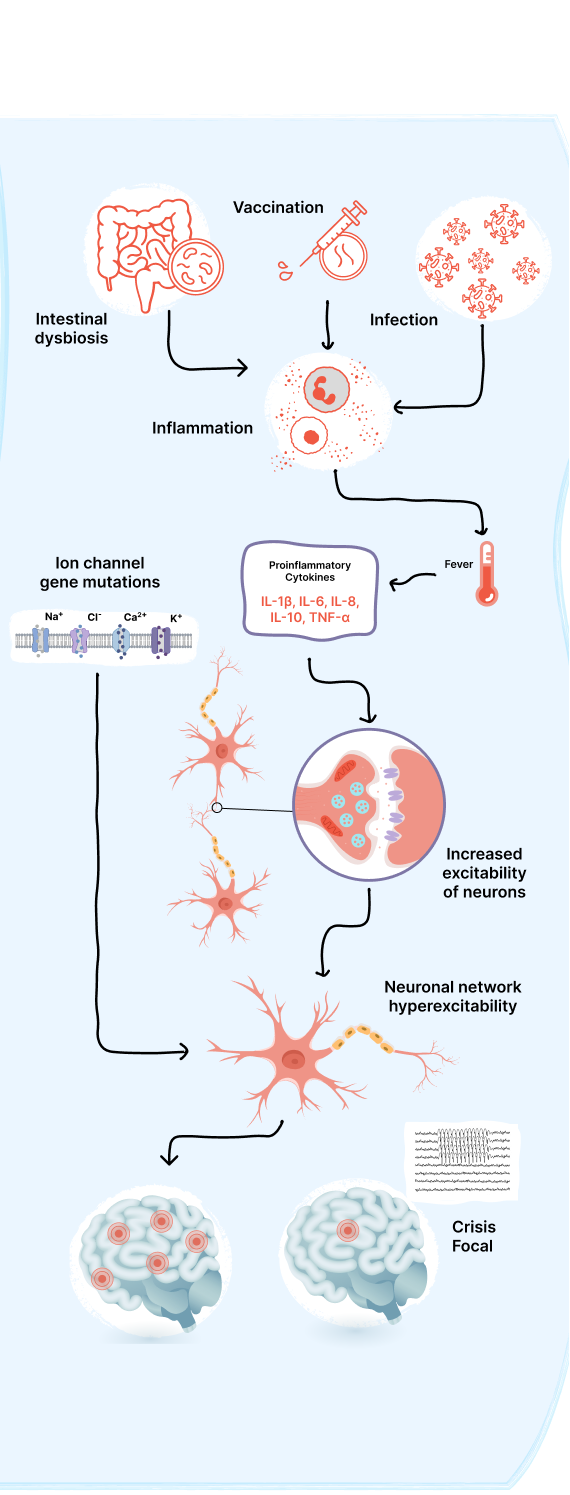 Vaccination

Intestinal dysbiosis

Infection

Inflammation

Ion channel gene mutations

$Na^+$ $Cl^-$ $Ca^{2+}$ $K^+$

Proinflammatory Cytokines

IL-1β, IL-6, IL-8, IL-10, TNF-α

Fever

Increased excitability of neurons

Neuronal network hyperexcitability

Crisis Focal